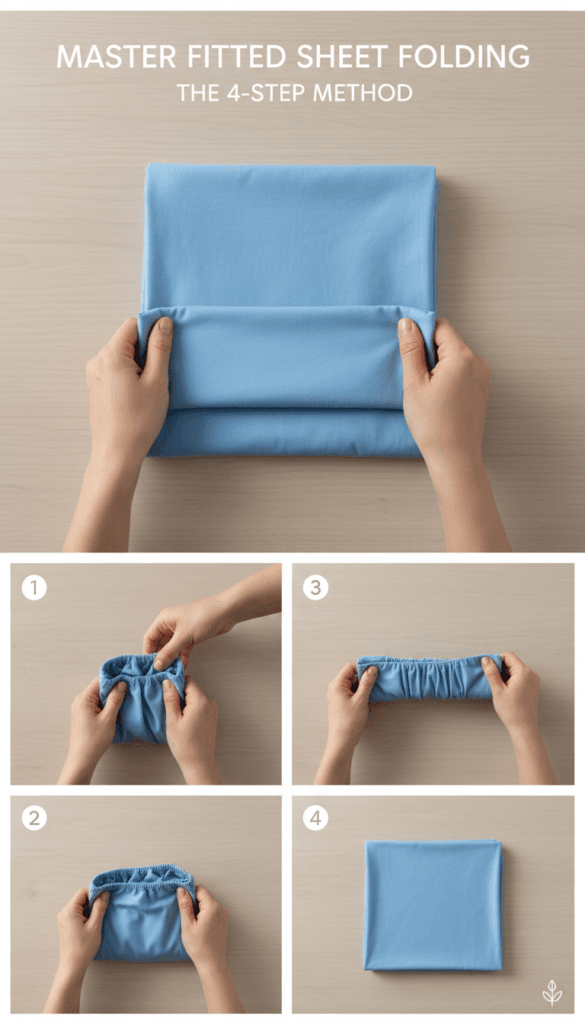 MASTER FITTED SHEET FOLDING
THE 4-STEP METHOD

1

3

2

4